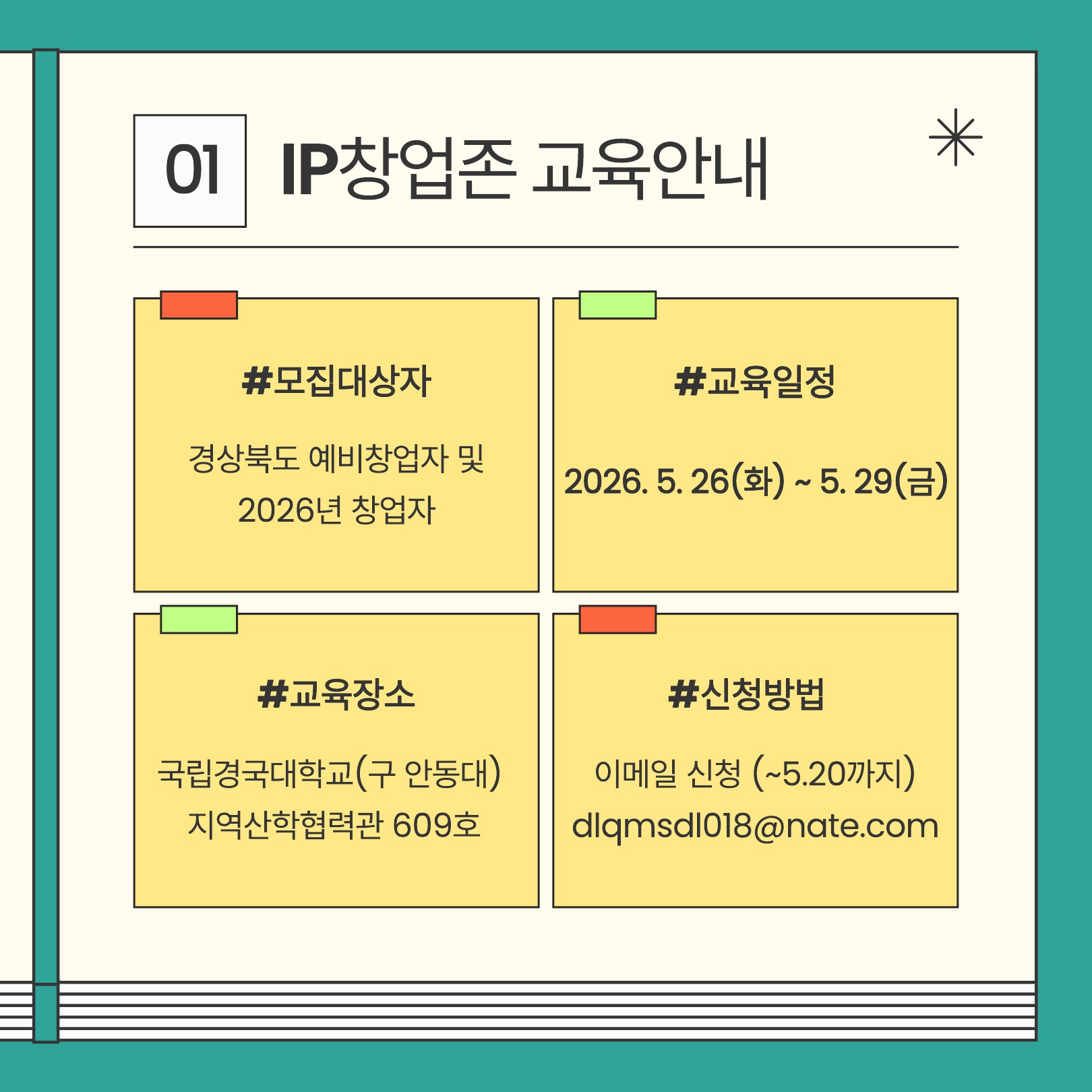 01 IP창업존 교육안내

#모집대상자

경상북도 예비창업자 및 2026년 창업자

#교육일정

2026. 5. 26(화) ~ 5. 29(금)

#교육장소

국립경국대학교(구 안동대) 지역산학협력관 609호

#신청방법

이메일 신청 (~5.20까지) dlqmsdl018@nate.com